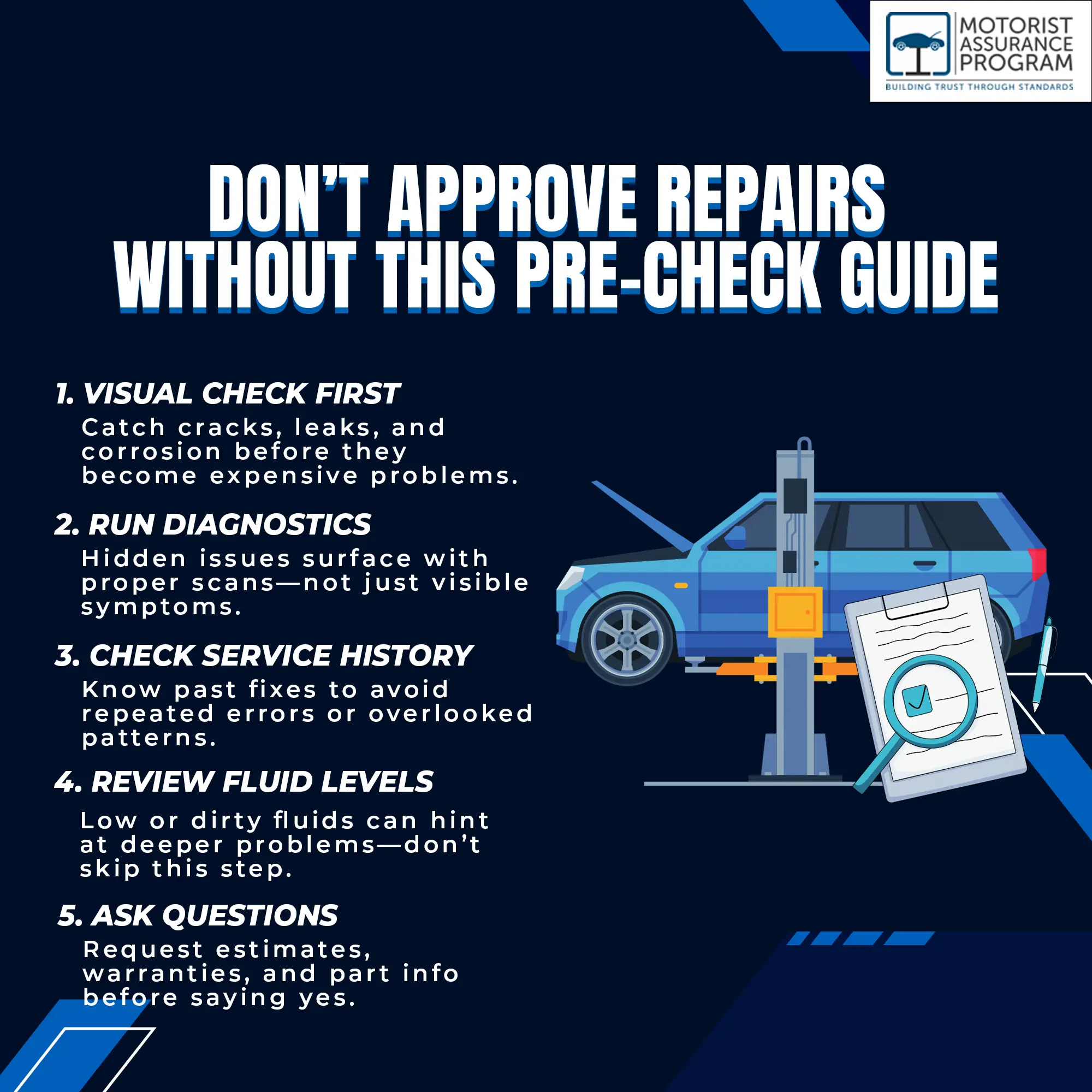 MOTORIST ASSURANCE PROGRAM
BUILDING TRUST THROUGH STANDARDS

DON'T APPROVE REPAIRS WITHOUT THIS PRE-CHECK GUIDE

1. VISUAL CHECK FIRST
Catch cracks, leaks, and corrosion before they become expensive problems.

2. RUN DIAGNOSTICS
Hidden issues surface with proper scans—not just visible symptoms.

3. CHECK SERVICE HISTORY
Know past fixes to avoid repeated errors or overlooked patterns.

4. REVIEW FLUID LEVELS
Low or dirty fluids can hint at deeper problems—don't skip this step.

5. ASK QUESTIONS
Request estimates, warranties, and part info before saying yes.