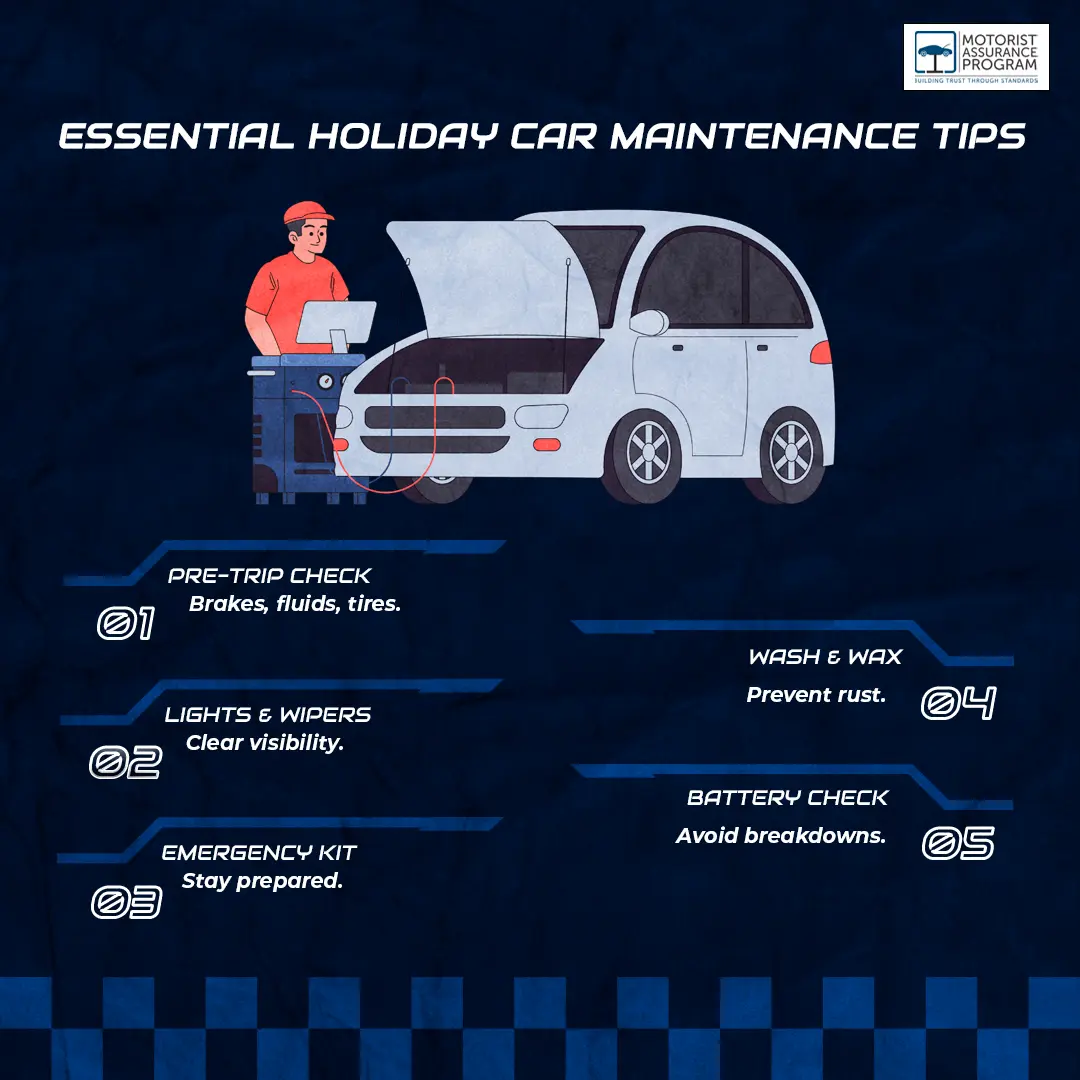 MOTORIST ASSURANCE PROGRAM
BUILDING TRUST THROUGH STANDARDS

ESSENTIAL HOLIDAY CAR MAINTENANCE TIPS

PRE-TRIP CHECK
Brakes, fluids, tires.
01

LIGHTS & WIPERS
Clear visibility.
02

EMERGENCY KIT
Stay prepared.
03

WASH & WAX
Prevent rust.
04

BATTERY CHECK
Avoid breakdowns.
05