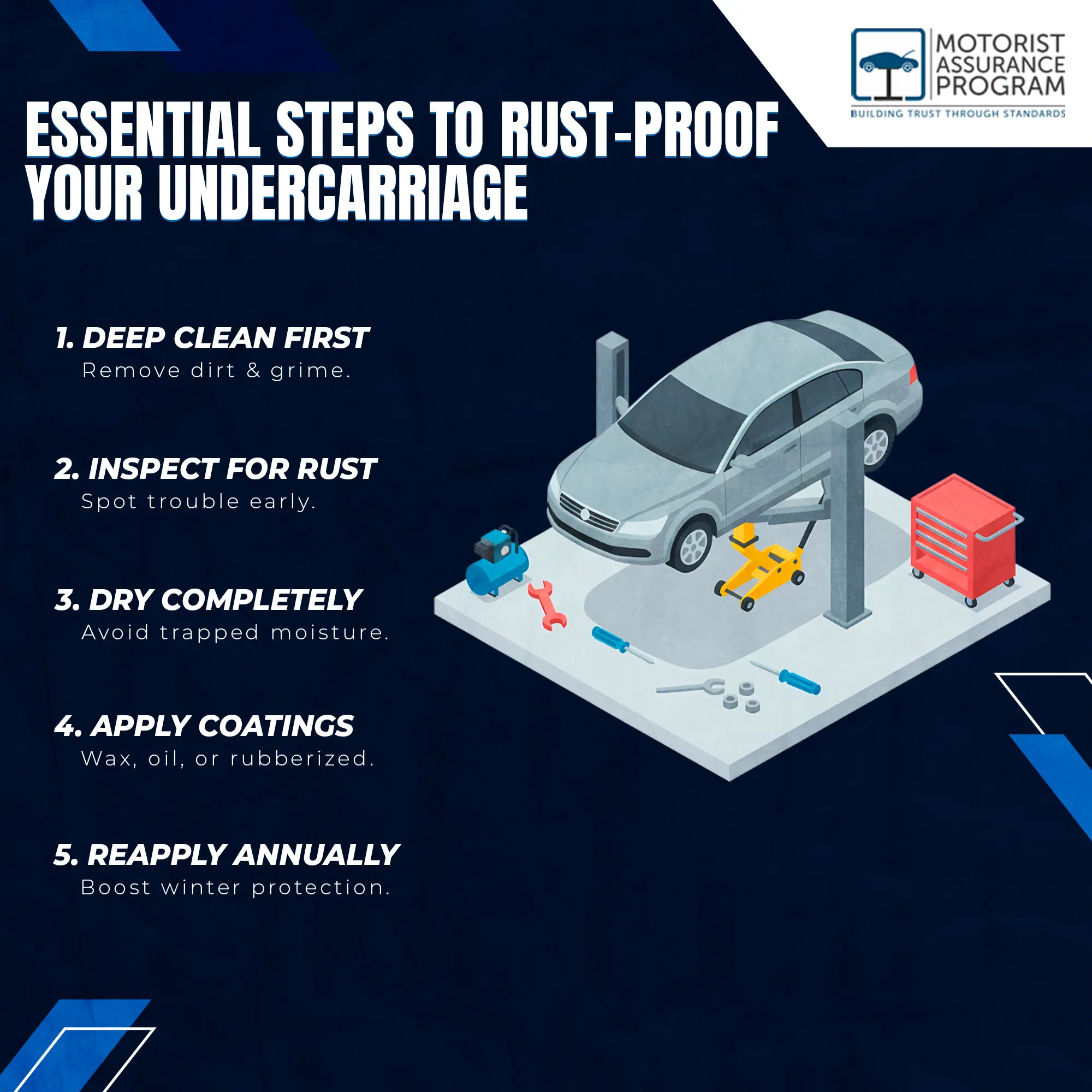 MOTORIST ASSURANCE PROGRAM
BUILDING TRUST THROUGH STANDARDS

ESSENTIAL STEPS TO RUST-PROOF YOUR UNDERCARRIAGE

1. DEEP CLEAN FIRST
Remove dirt & grime.

2. INSPECT FOR RUST
Spot trouble early.

3. DRY COMPLETELY
Avoid trapped moisture.

4. APPLY COATINGS
Wax, oil, or rubberized.

5. REAPPLY ANNUALLY
Boost winter protection.