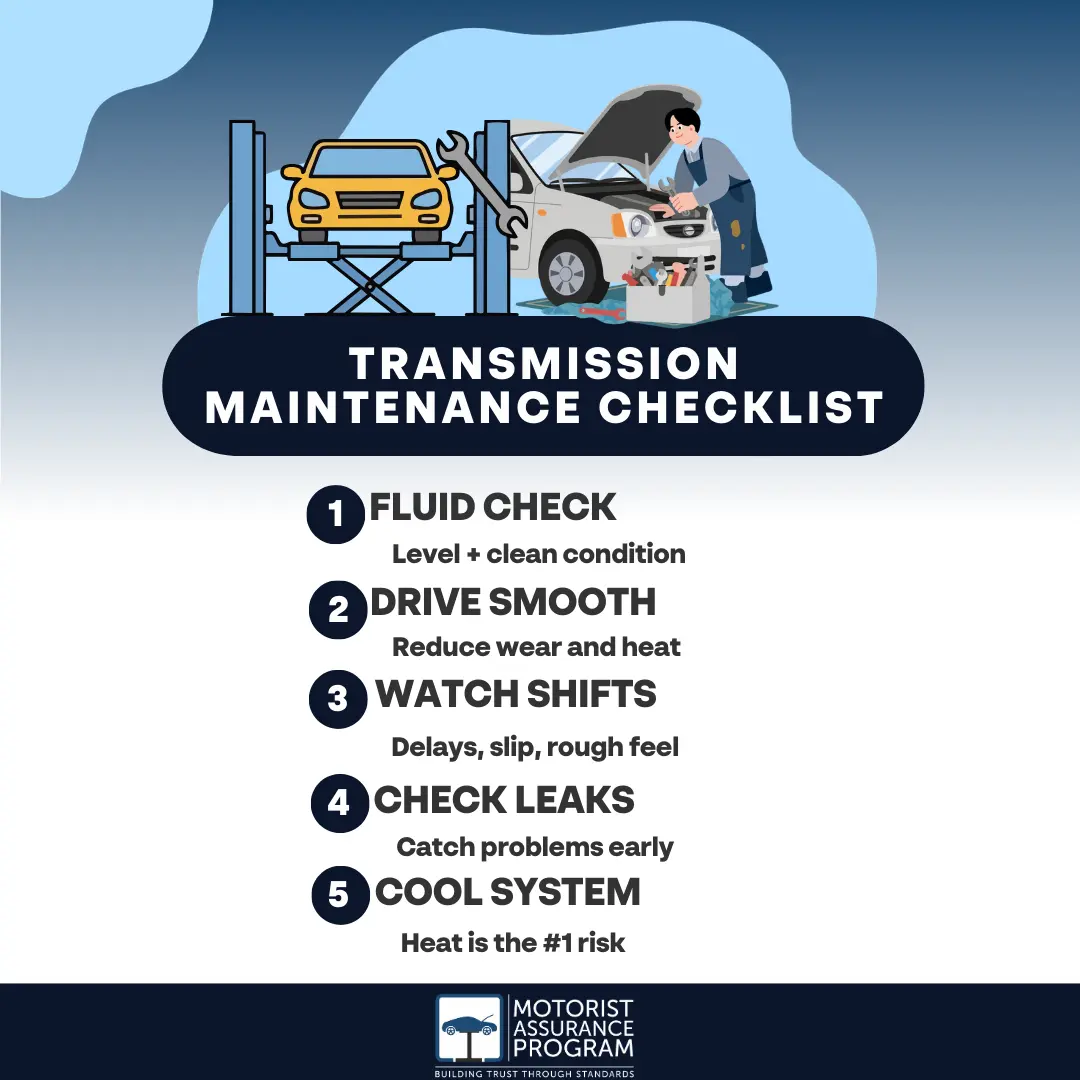 TRANSMISSION MAINTENANCE CHECKLIST

1 FLUID CHECK
Level + clean condition

2 DRIVE SMOOTH
Reduce wear and heat

3 WATCH SHIFTS
Delays, slip, rough feel

4 CHECK LEAKS
Catch problems early

5 COOL SYSTEM
Heat is the #1 risk

MOTORIST ASSURANCE PROGRAM
BUILDING TRUST THROUGH STANDARDS