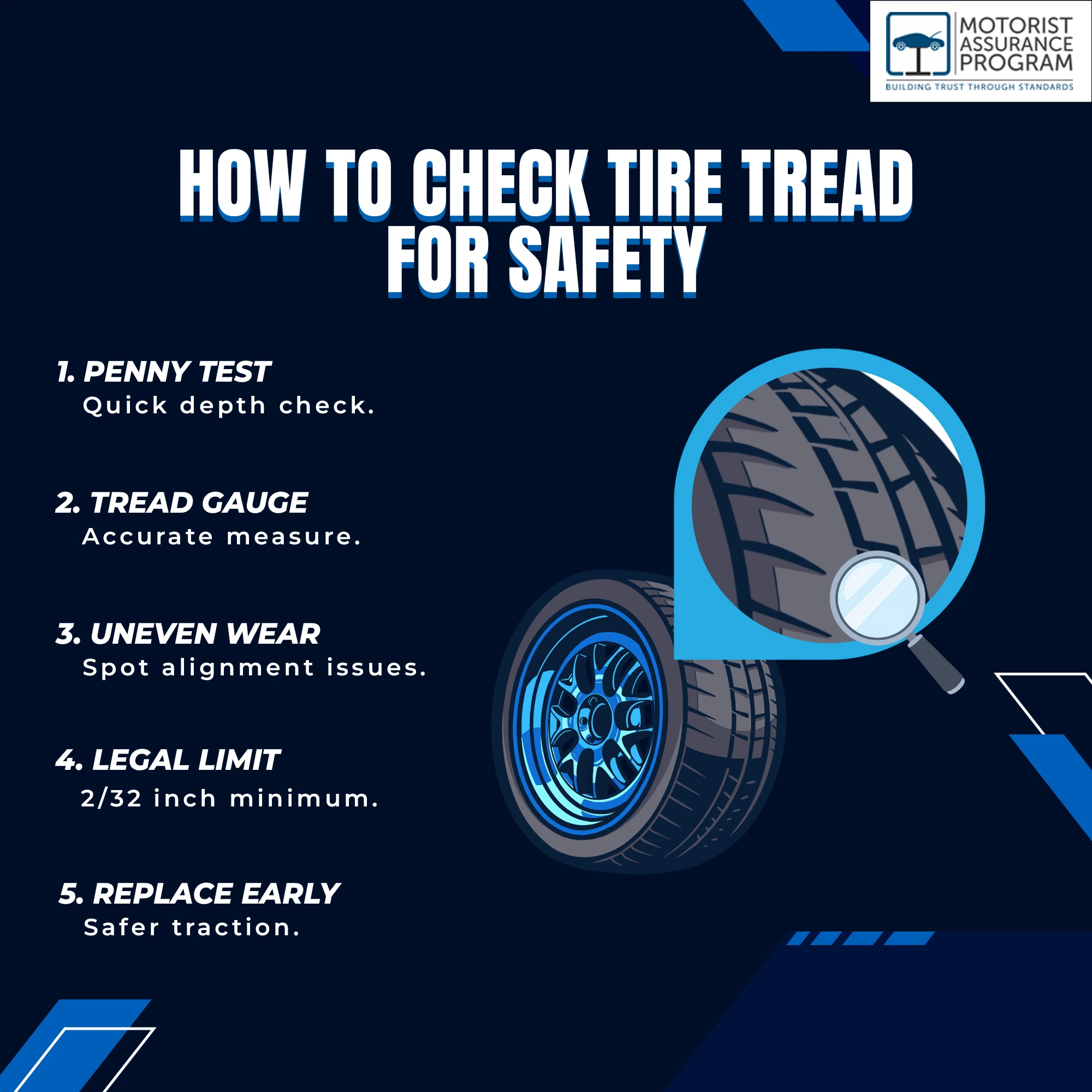 MOTORIST ASSURANCE PROGRAM
BUILDING TRUST THROUGH STANDARDS

HOW TO CHECK TIRE TREAD FOR SAFETY

1. PENNY TEST
Quick depth check.

2. TREAD GAUGE
Accurate measure.

3. UNEVEN WEAR
Spot alignment issues.

4. LEGAL LIMIT
2/32 inch minimum.

5. REPLACE EARLY
Safer traction.