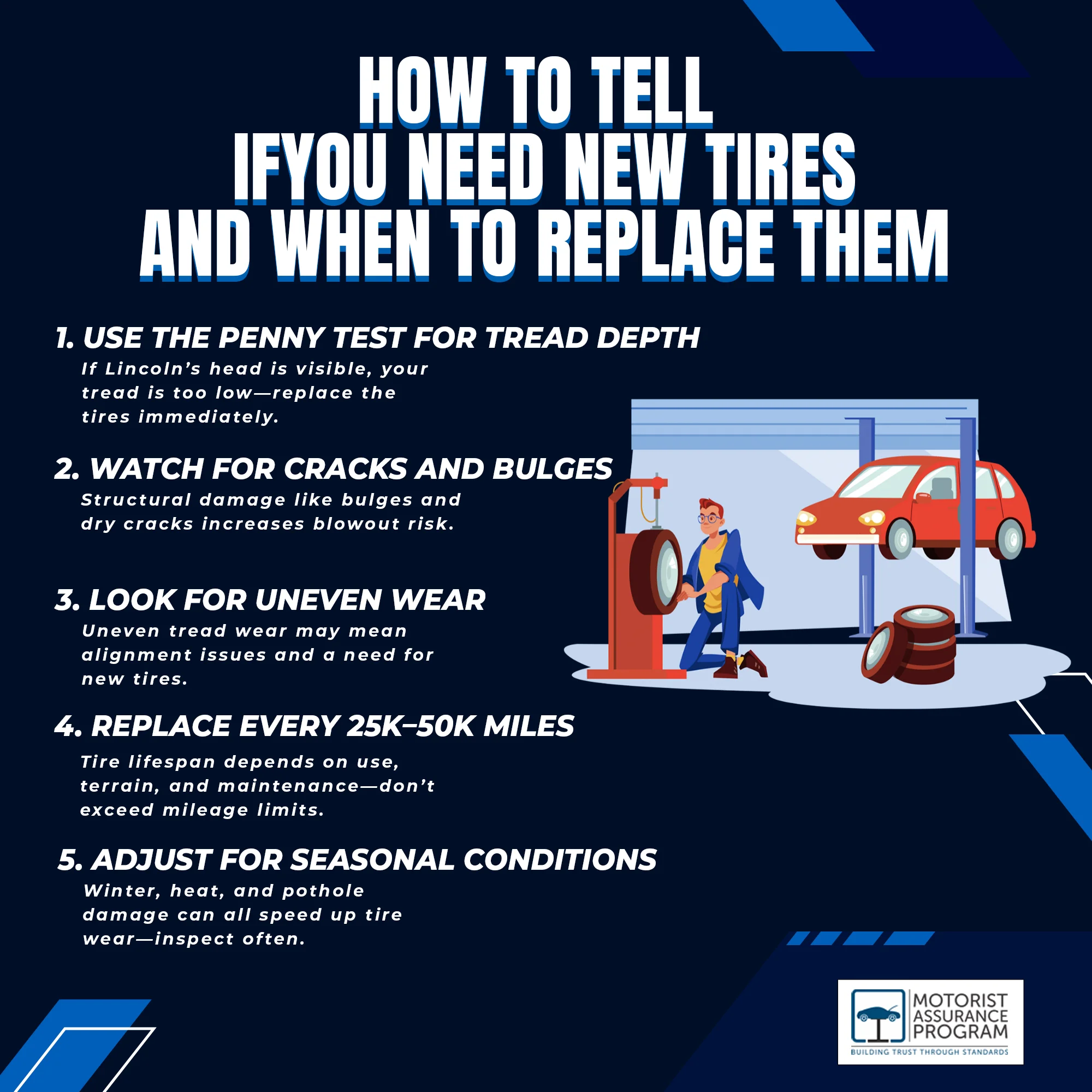 HOW TO TELL IFYOU NEED NEW TIRES AND WHEN TO REPLACE THEM

1. USE THE PENNY TEST FOR TREAD DEPTH
If Lincoln's head is visible, your tread is too low—replace the tires immediately.

2. WATCH FOR CRACKS AND BULGES
Structural damage like bulges and dry cracks increases blowout risk.

3. LOOK FOR UNEVEN WEAR
Uneven tread wear may mean alignment issues and a need for new tires.

4. REPLACE EVERY 25K–50K MILES
Tire lifespan depends on use, terrain, and maintenance—don't exceed mileage limits.

5. ADJUST FOR SEASONAL CONDITIONS
Winter, heat, and pothole damage can all speed up tire wear—inspect often.

MOTORIST ASSURANCE PROGRAM
BUILDING TRUST THROUGH STANDARDS