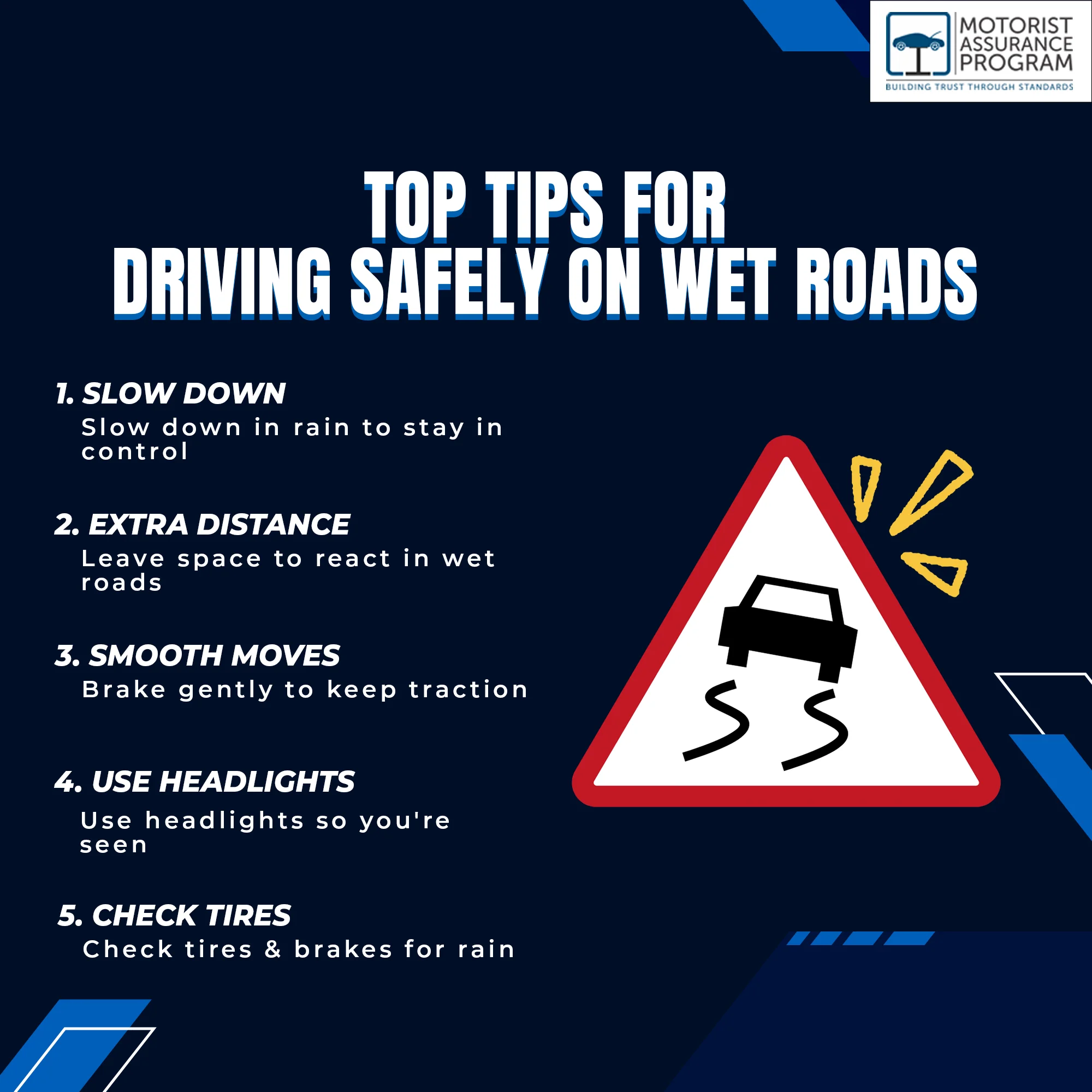 MOTORIST ASSURANCE PROGRAM
BUILDING TRUST THROUGH STANDARDS

TOP TIPS FOR
DRIVING SAFELY ON WET ROADS

1. SLOW DOWN
Slow down in rain to stay in control

2. EXTRA DISTANCE
Leave space to react in wet roads

3. SMOOTH MOVES
Brake gently to keep traction

4. USE HEADLIGHTS
Use headlights so you're seen

5. CHECK TIRES
Check tires & brakes for rain