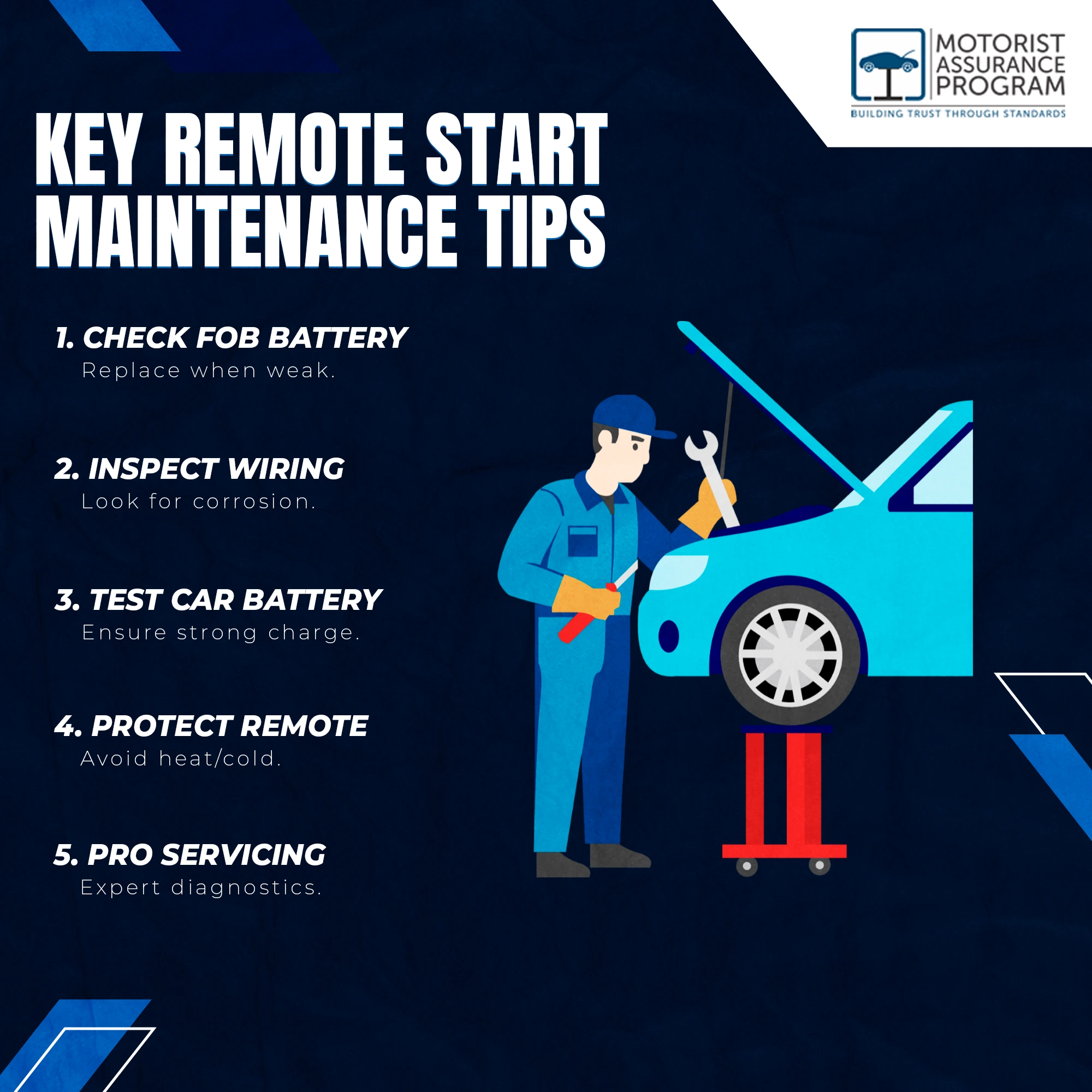 MOTORIST ASSURANCE PROGRAM
BUILDING TRUST THROUGH STANDARDS

KEY REMOTE START MAINTENANCE TIPS

1. CHECK FOB BATTERY
Replace when weak.

2. INSPECT WIRING
Look for corrosion.

3. TEST CAR BATTERY
Ensure strong charge.

4. PROTECT REMOTE
Avoid heat/cold.

5. PRO SERVICING
Expert diagnostics.