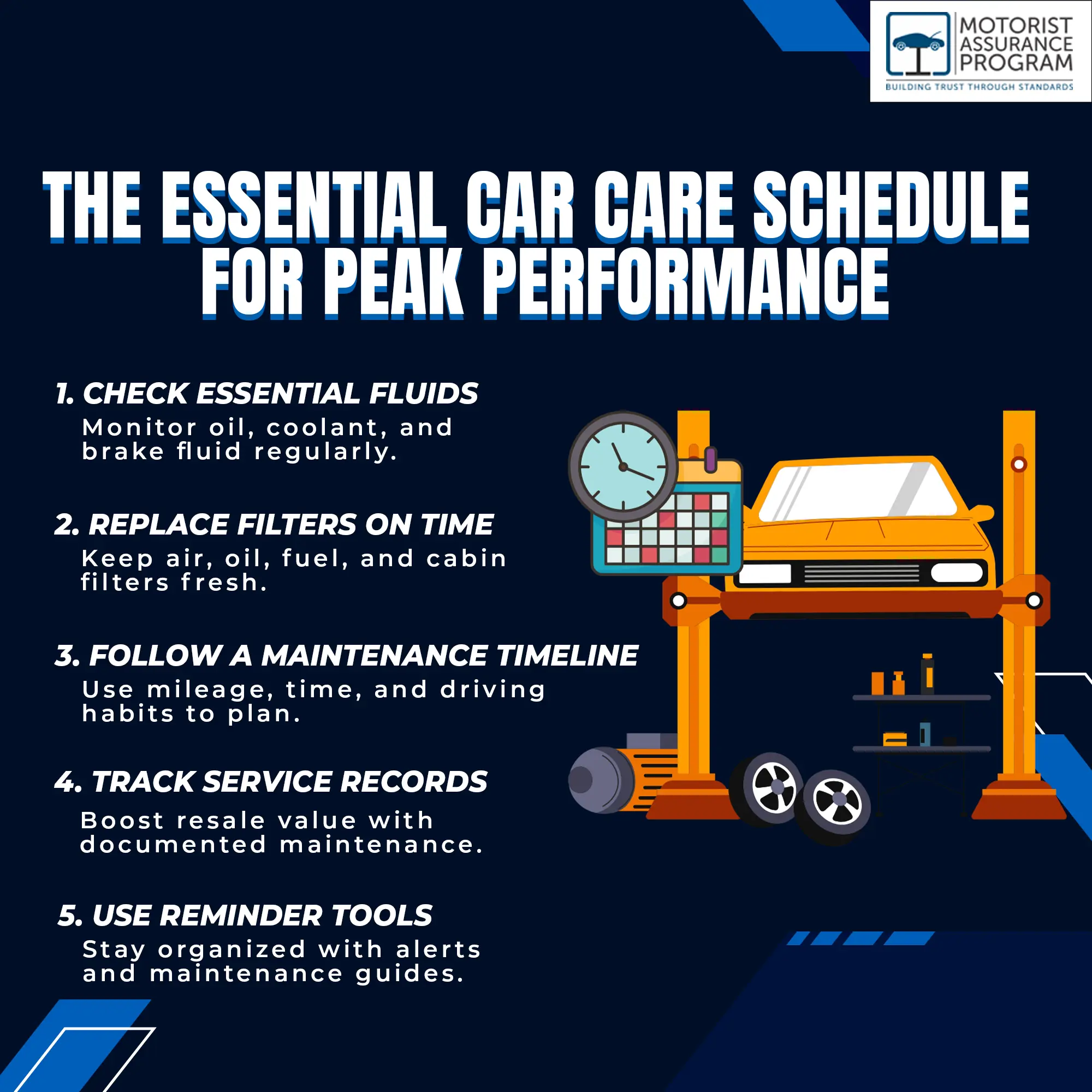 MOTORIST ASSURANCE PROGRAM
BUILDING TRUST THROUGH STANDARDS

THE ESSENTIAL CAR CARE SCHEDULE FOR PEAK PERFORMANCE

1. CHECK ESSENTIAL FLUIDS
Monitor oil, coolant, and brake fluid regularly.

2. REPLACE FILTERS ON TIME
Keep air, oil, fuel, and cabin filters fresh.

3. FOLLOW A MAINTENANCE TIMELINE
Use mileage, time, and driving habits to plan.

4. TRACK SERVICE RECORDS
Boost resale value with documented maintenance.

5. USE REMINDER TOOLS
Stay organized with alerts and maintenance guides.