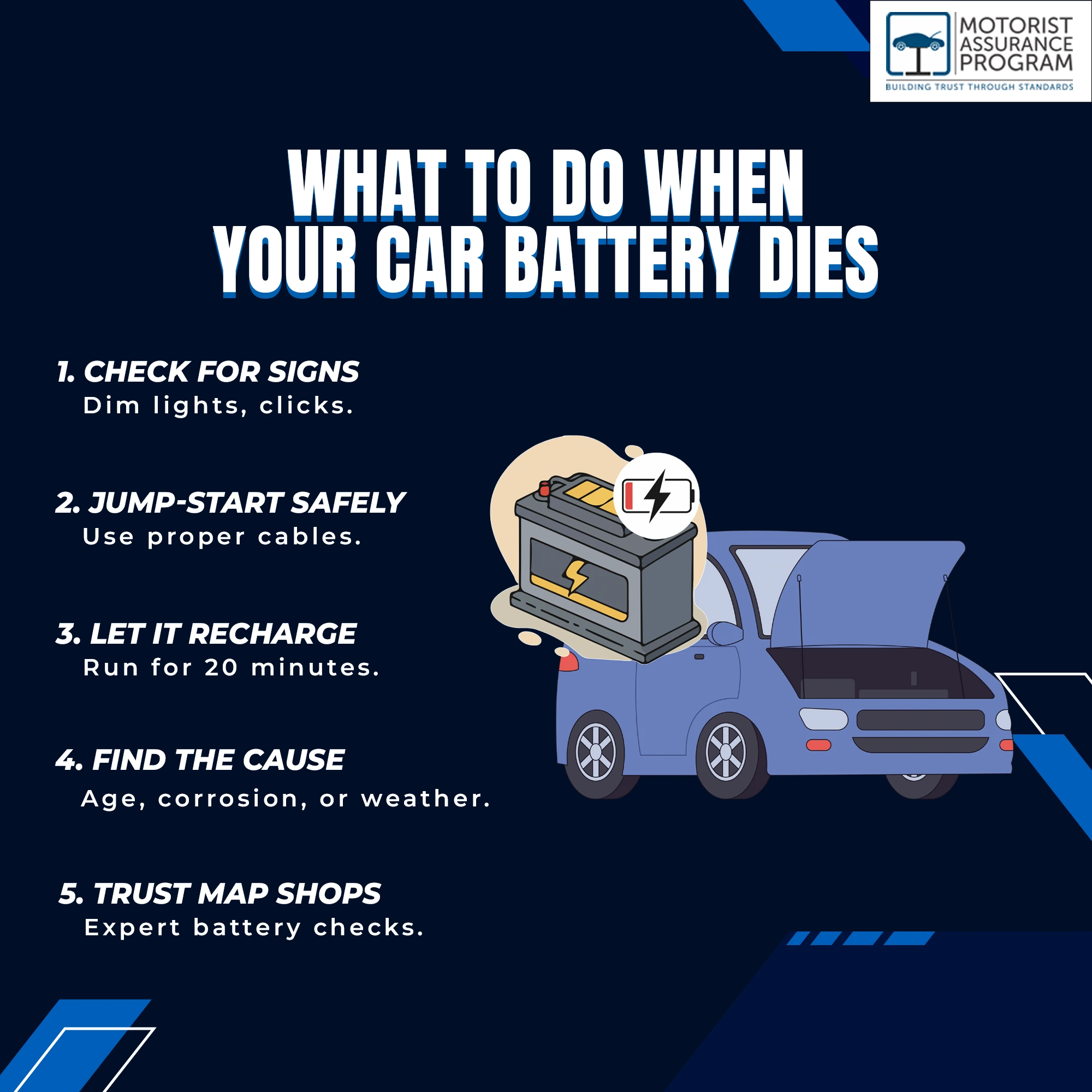 MOTORIST ASSURANCE PROGRAM
BUILDING TRUST THROUGH STANDARDS

WHAT TO DO WHEN YOUR CAR BATTERY DIES

1. CHECK FOR SIGNS
Dim lights, clicks.

2. JUMP-START SAFELY
Use proper cables.

3. LET IT RECHARGE
Run for 20 minutes.

4. FIND THE CAUSE
Age, corrosion, or weather.

5. TRUST MAP SHOPS
Expert battery checks.